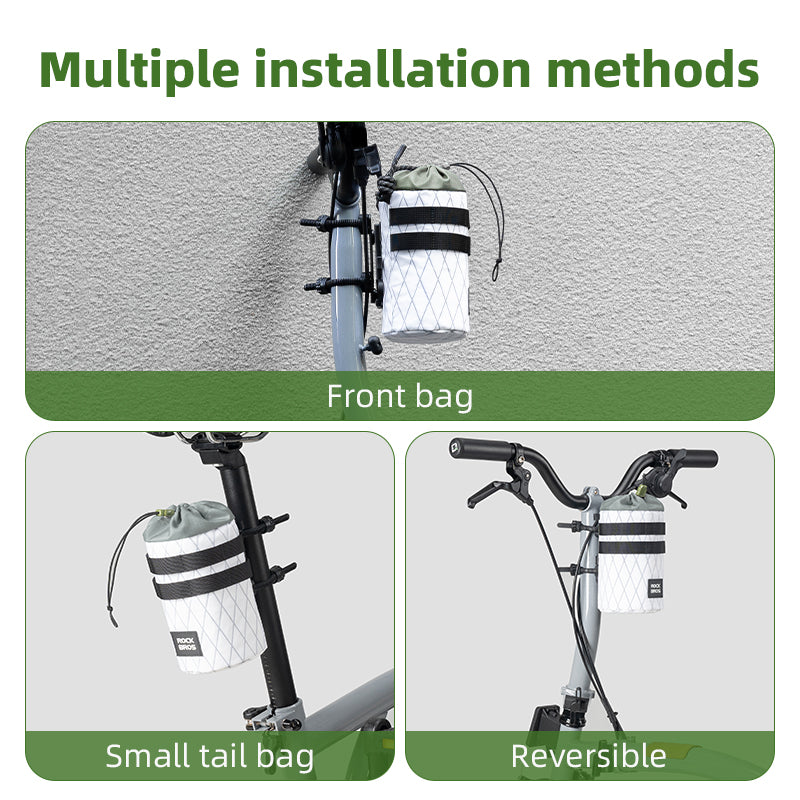 Multiple installation methods

Front bag

ROCK BROS

Small tail bag

ROCK BROS

Reversible