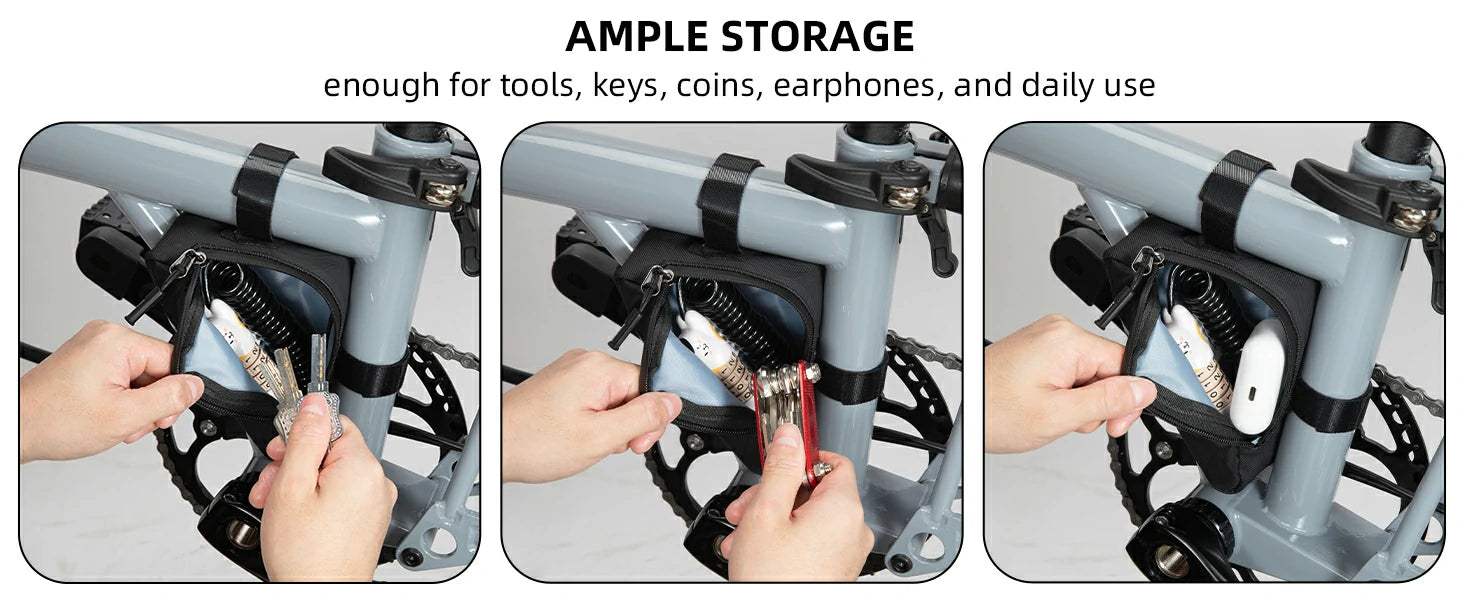 AMPLE STORAGE
enough for tools, keys, coins, earphones, and daily use