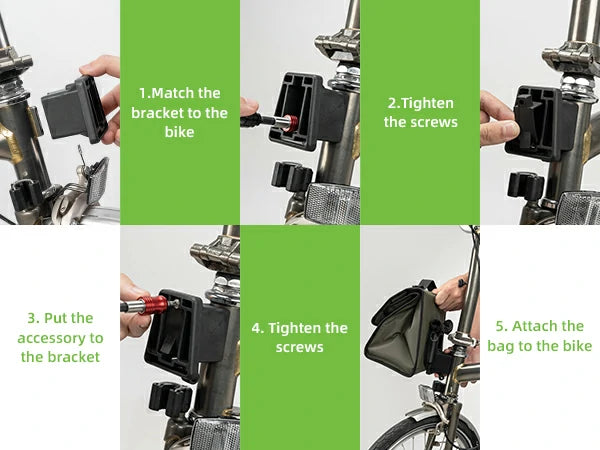 1.Match the bracket to the bike

2.Tighten the screws

3. Put the accessory to the bracket

4. Tighten the screws

5. Attach the bag to the bike