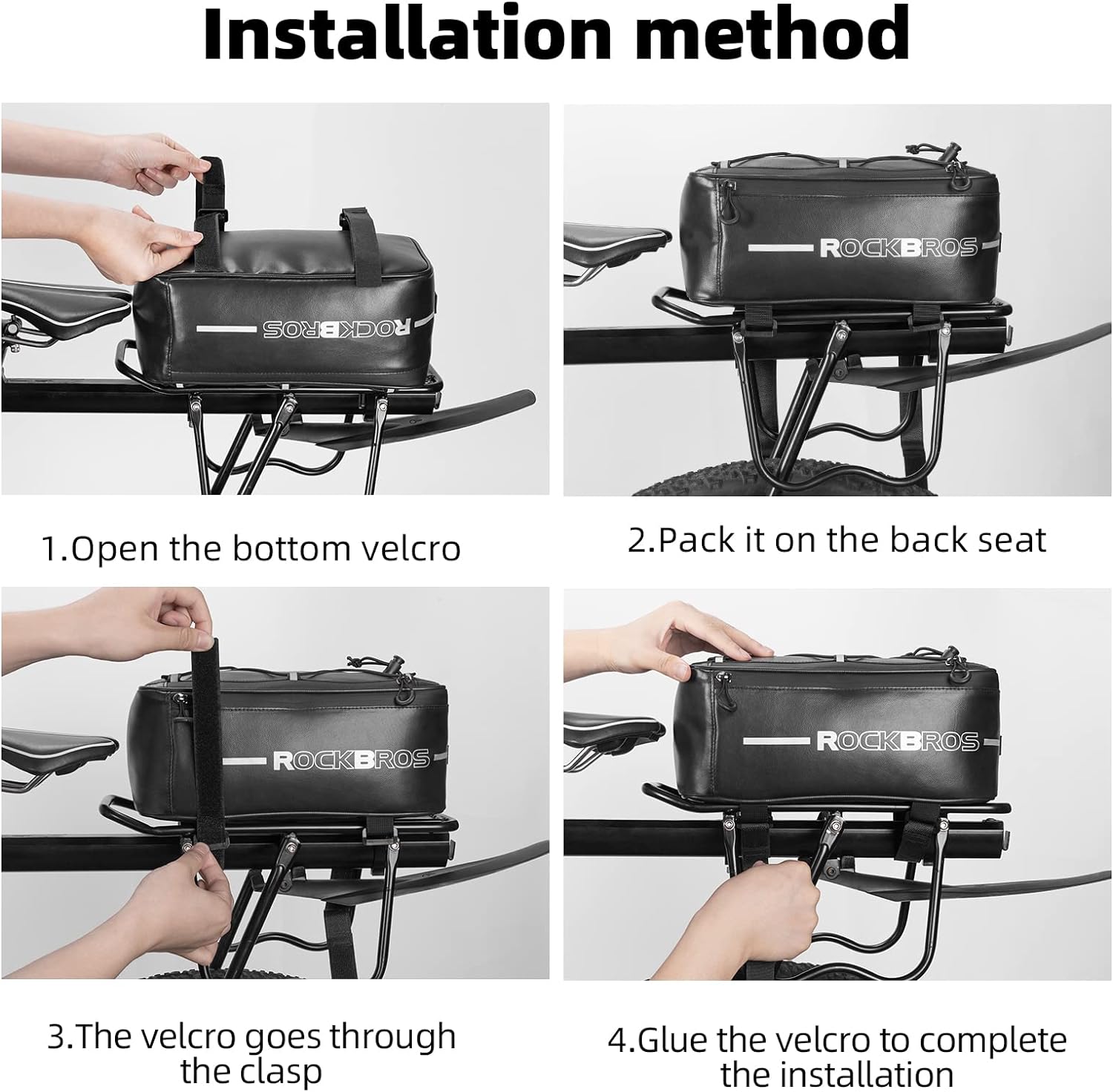 Installation method

ROCKBROS

1.Open the bottom velcro

ROCKBROS

2.Pack it on the back seat

ROCKBROS

3.The velcro goes through the clasp

ROCKBROS

4.Glue the velcro to complete the installation