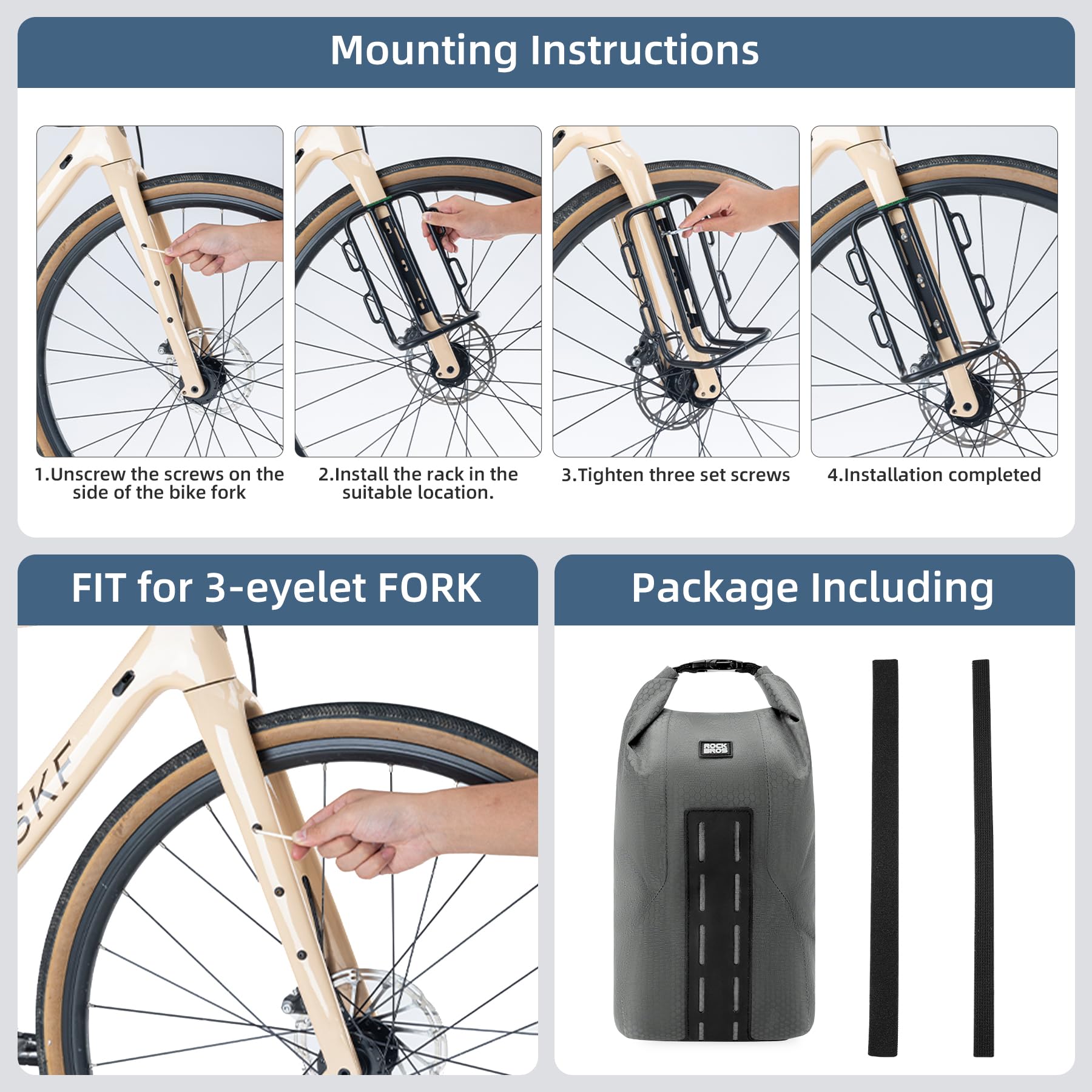 Mounting Instructions

1.Unscrew the screws on the side of the bike fork

2.Install the rack in the suitable location.

3.Tighten three set screws

4.Installation completed

FIT for 3-eyelet FORK

SKF

Package Including

ROCK BROS