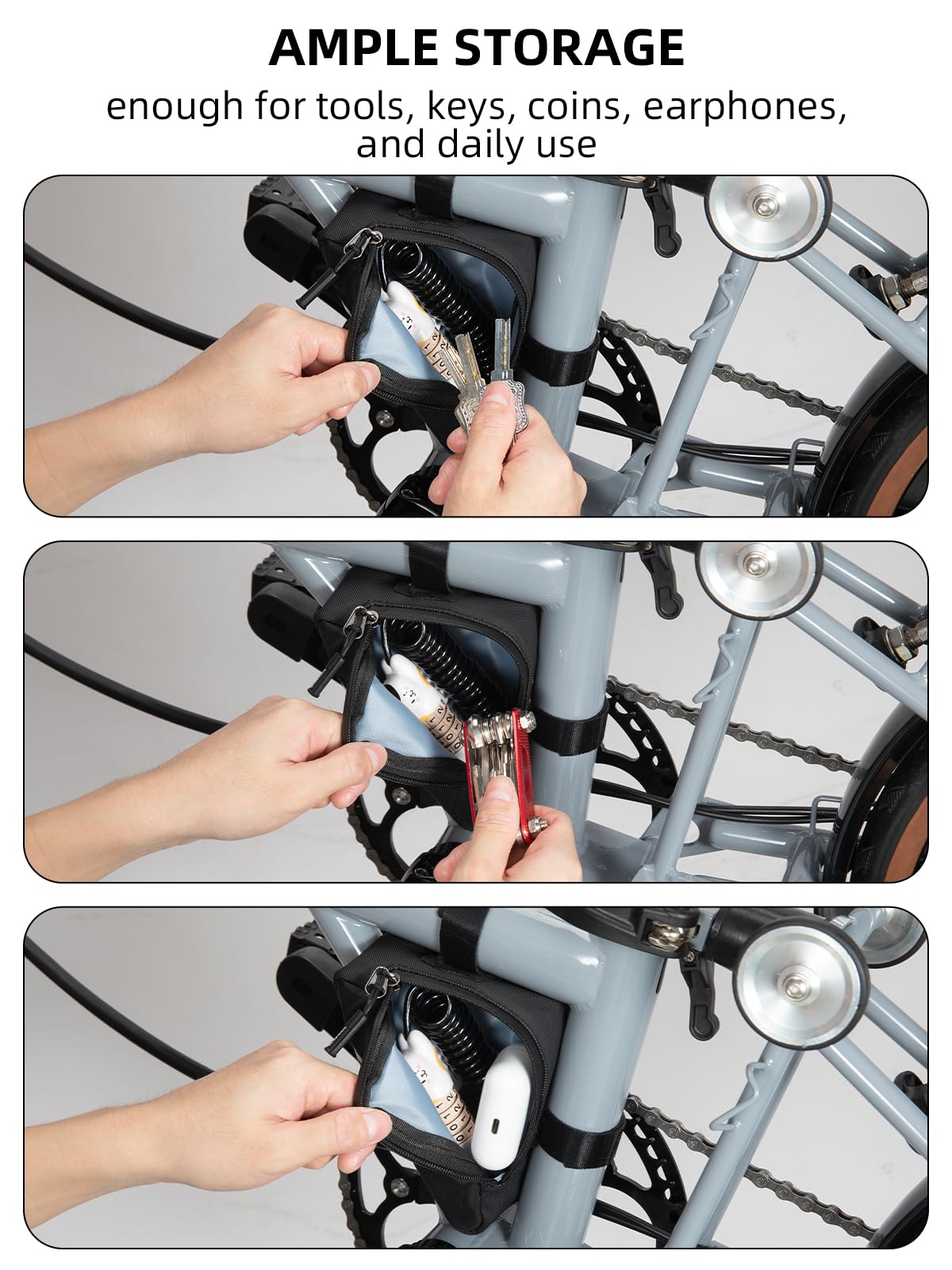 AMPLE STORAGE

enough for tools, keys, coins, earphones, and daily use