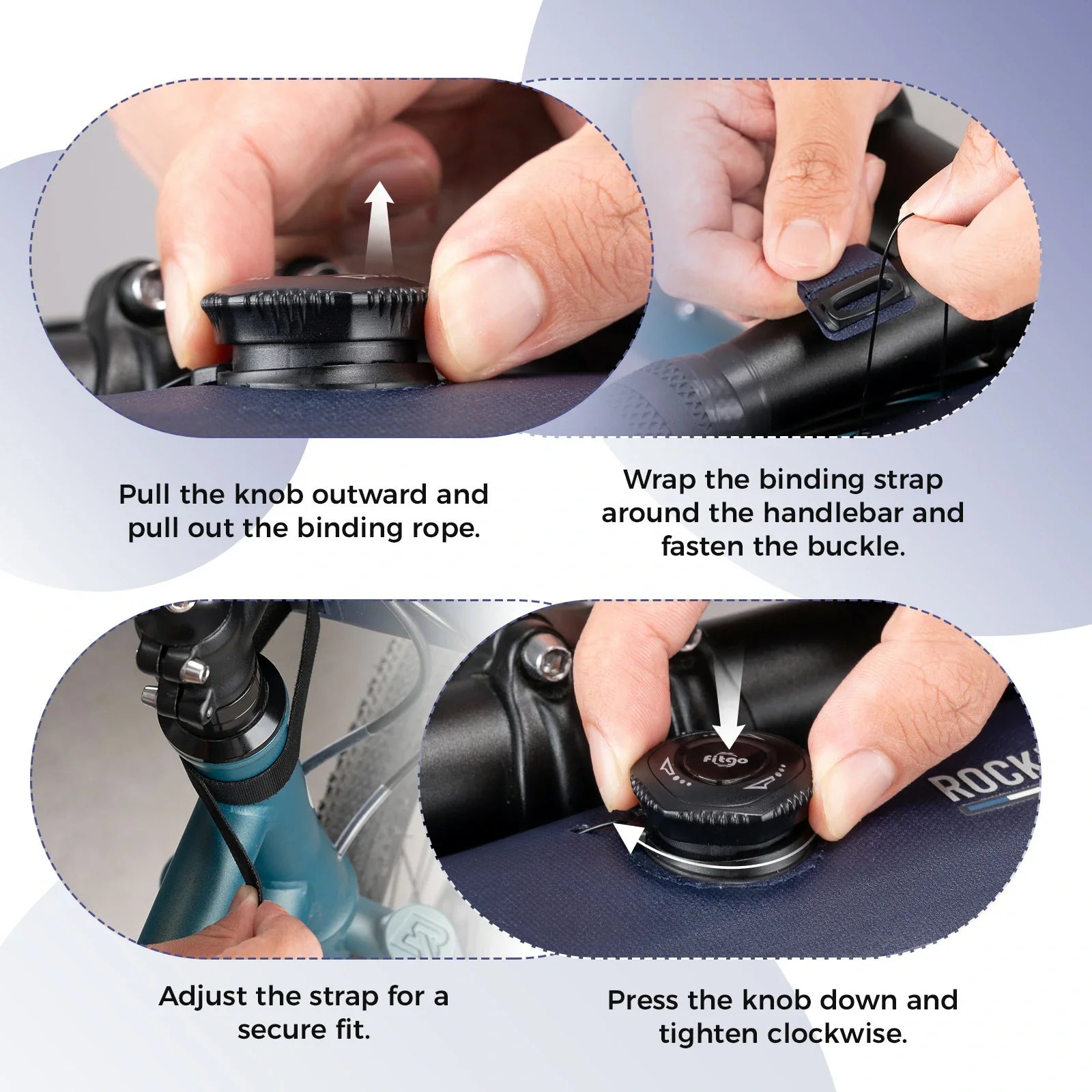 Pull the knob outward and pull out the binding rope.

Wrap the binding strap around the handlebar and fasten the buckle.

fitgo

ROCK

Adjust the strap for a secure fit.

Press the knob down and tighten clockwise.