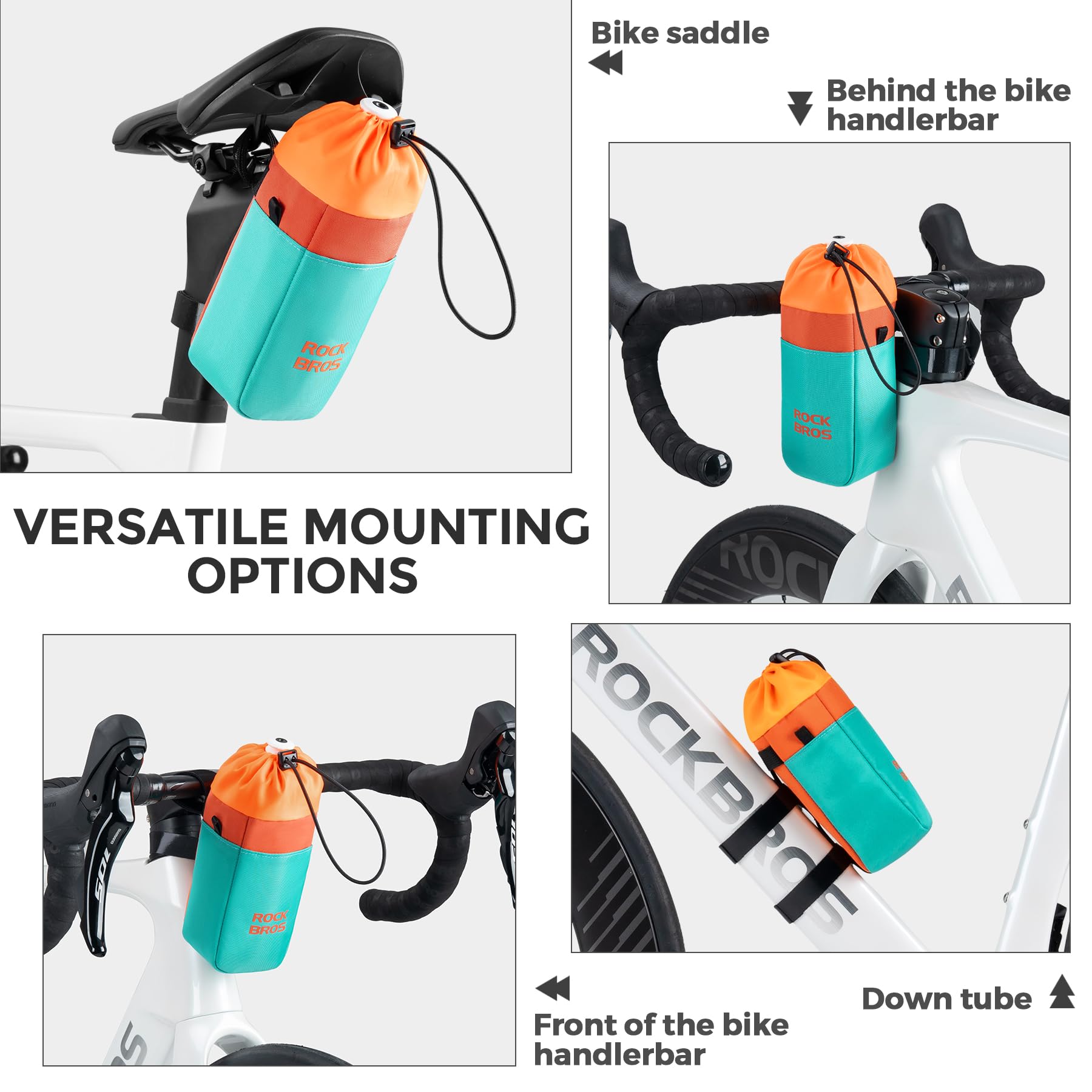 Bike saddle

Behind the bike handlerbar

ROCK BROS

ROCK BROS

VERSATILE MOUNTING OPTIONS

ROCK BROS

ROCKBROS

Front of the bike handlerbar

Down tube