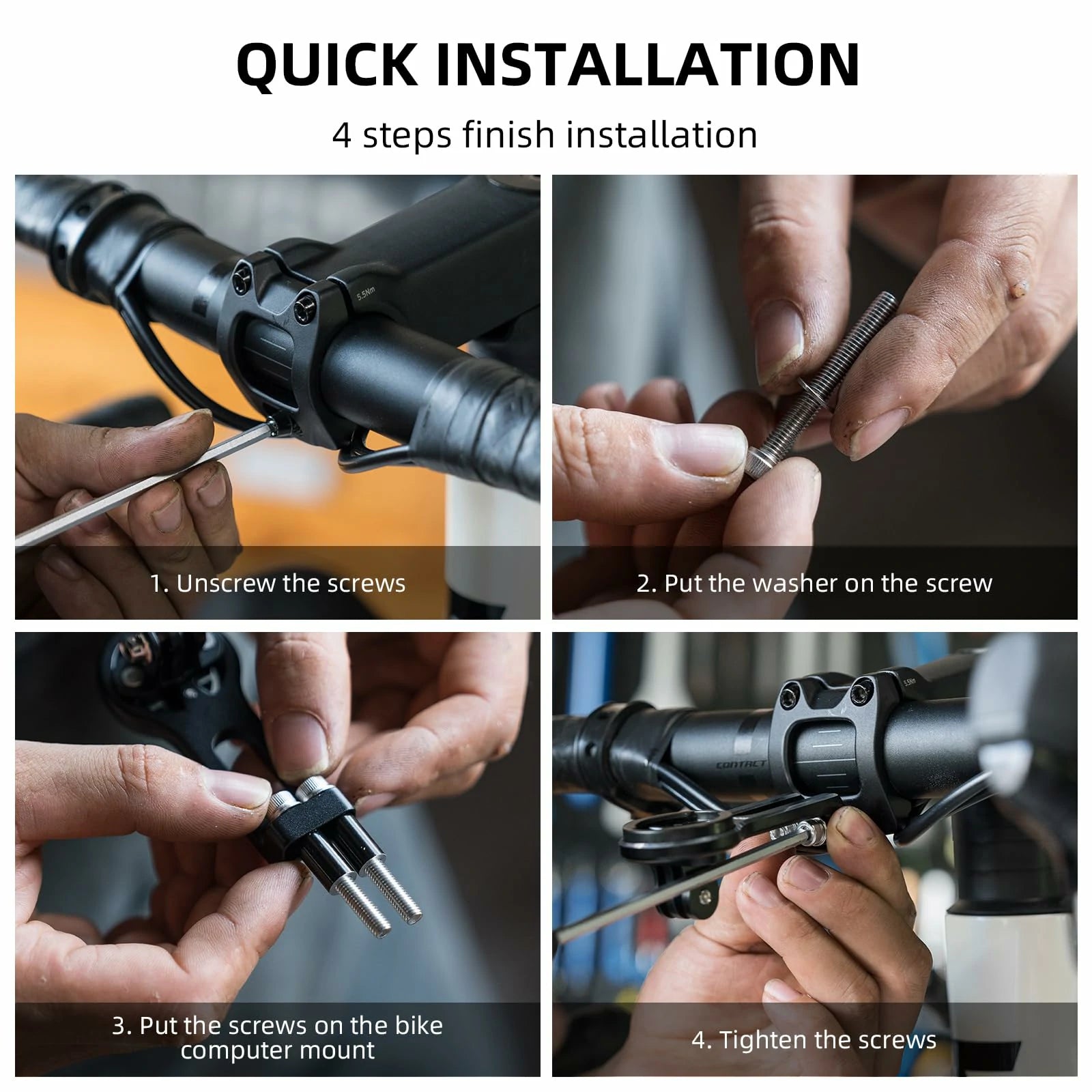 QUICK INSTALLATION

4 steps finish installation

5.5Nm

1. Unscrew the screws

2. Put the washer on the screw

3. Put the screws on the bike computer mount

5.5Nm

CONTACT

4. Tighten the screws