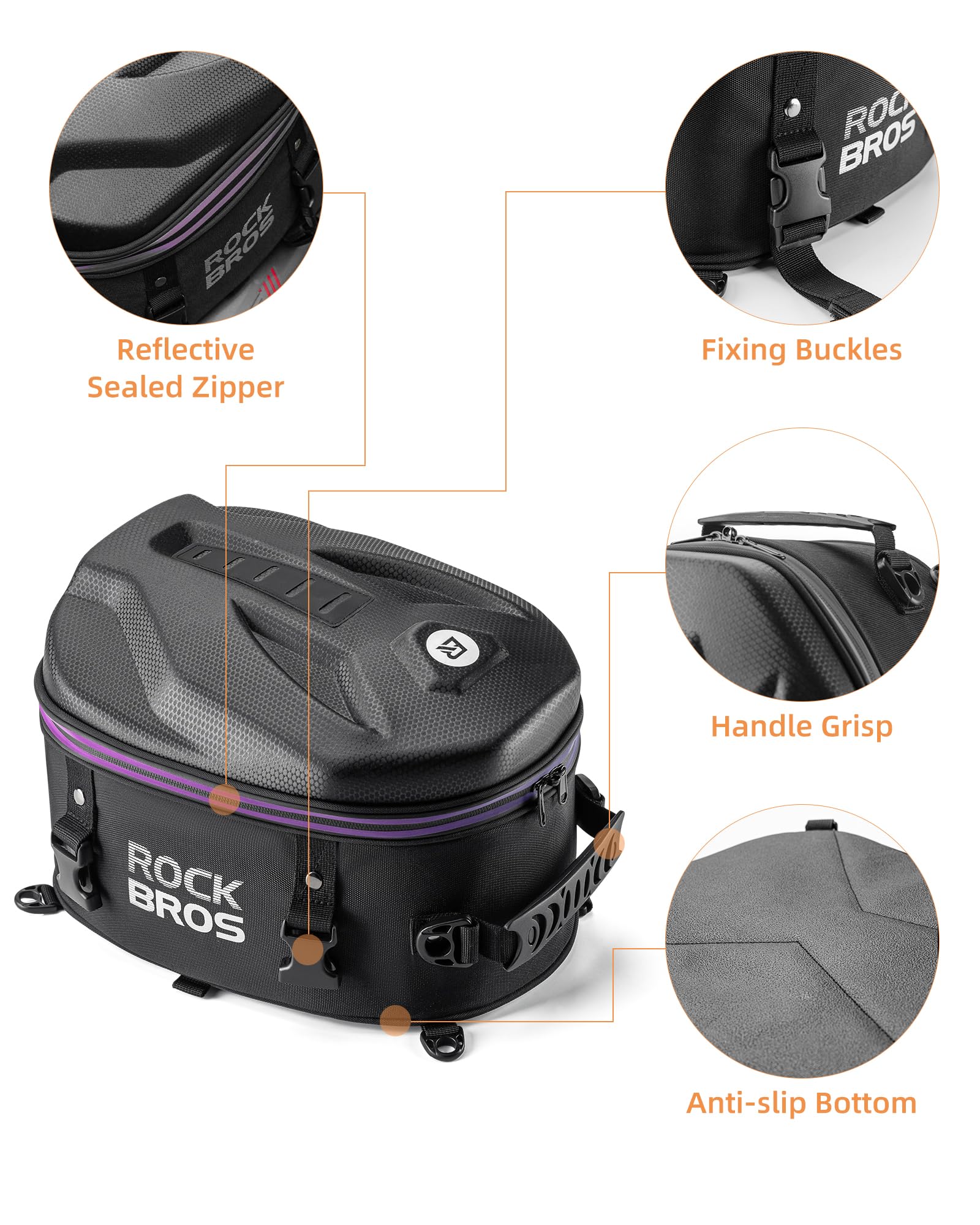 ROCK BROS

Reflective Sealed Zipper

ROCK BROS

Fixing Buckles

Handle Grisp

ROCK BROS

Anti-slip Bottom