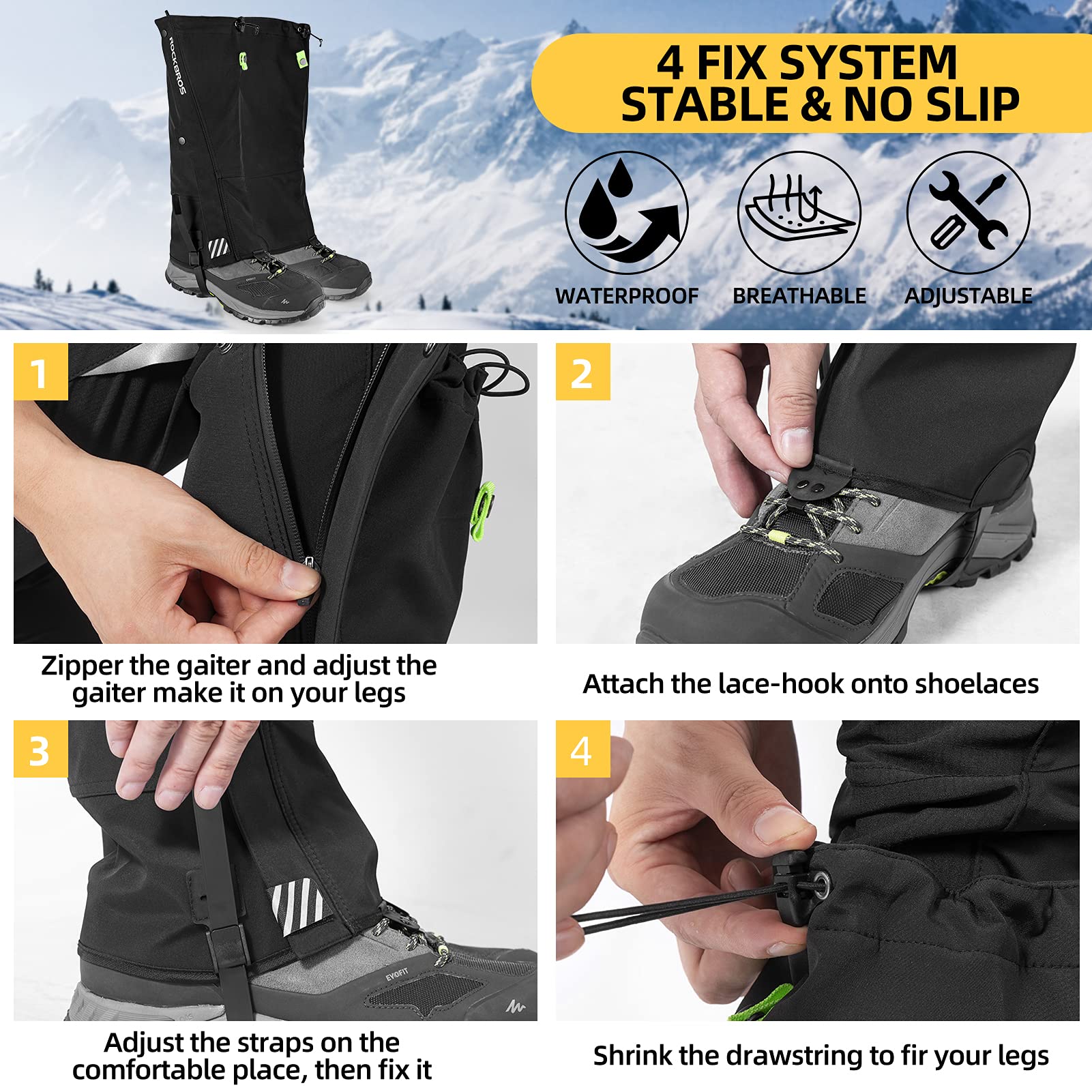 ROCKBROS

4 FIX SYSTEM
STABLE & NO SLIP

WATERPROOF

BREATHABLE

ADJUSTABLE

1

Zipper the gaiter and adjust the gaiter make it on your legs

2

Attach the lace-hook onto shoelaces

3

EVOFIT

Adjust the straps on the comfortable place, then fix it

4

Shrink the drawstring to fir your legs