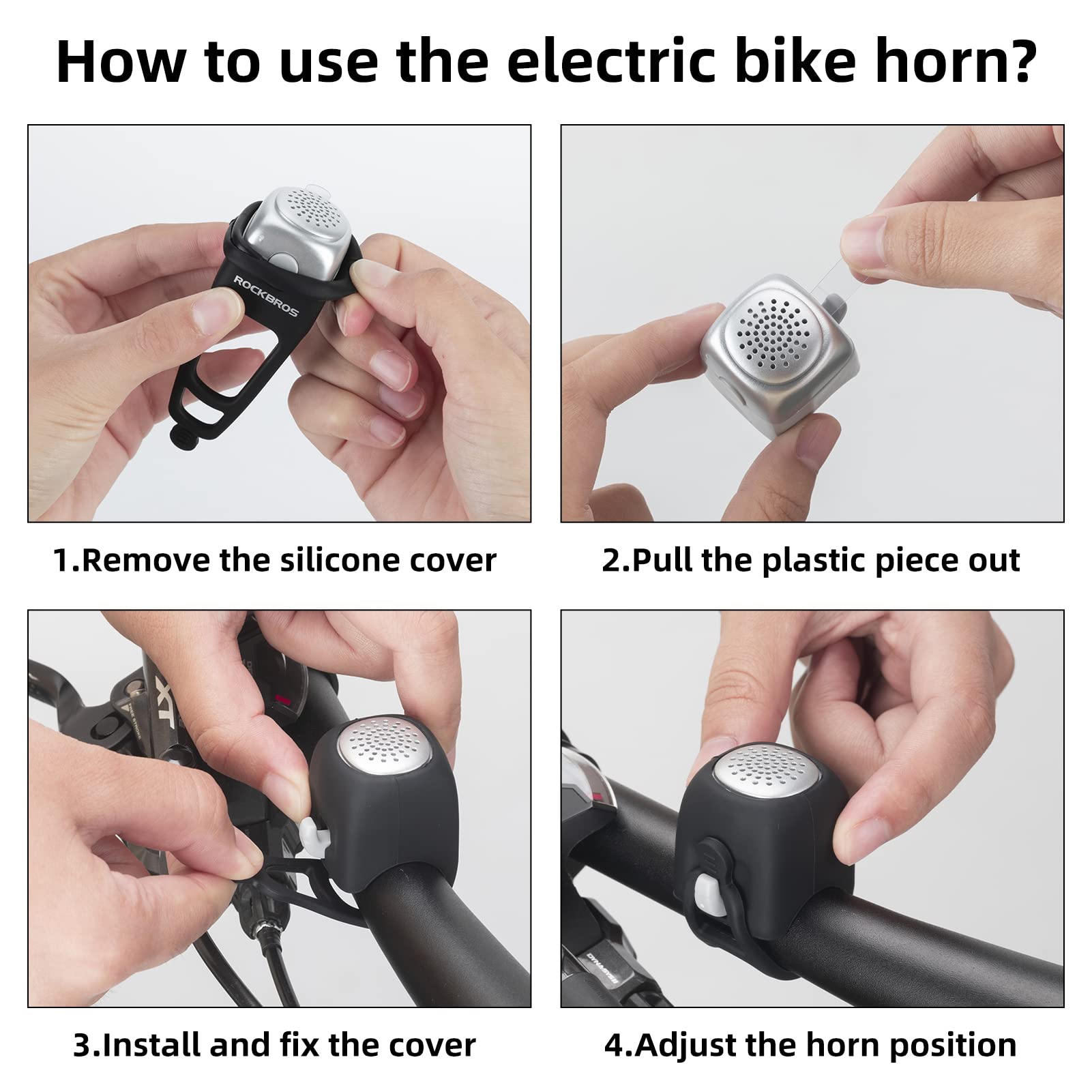 How to use the electric bike horn?

ROCKBROS

1.Remove the silicone cover

2.Pull the plastic piece out

XT

3.Install and fix the cover

4.Adjust the horn position