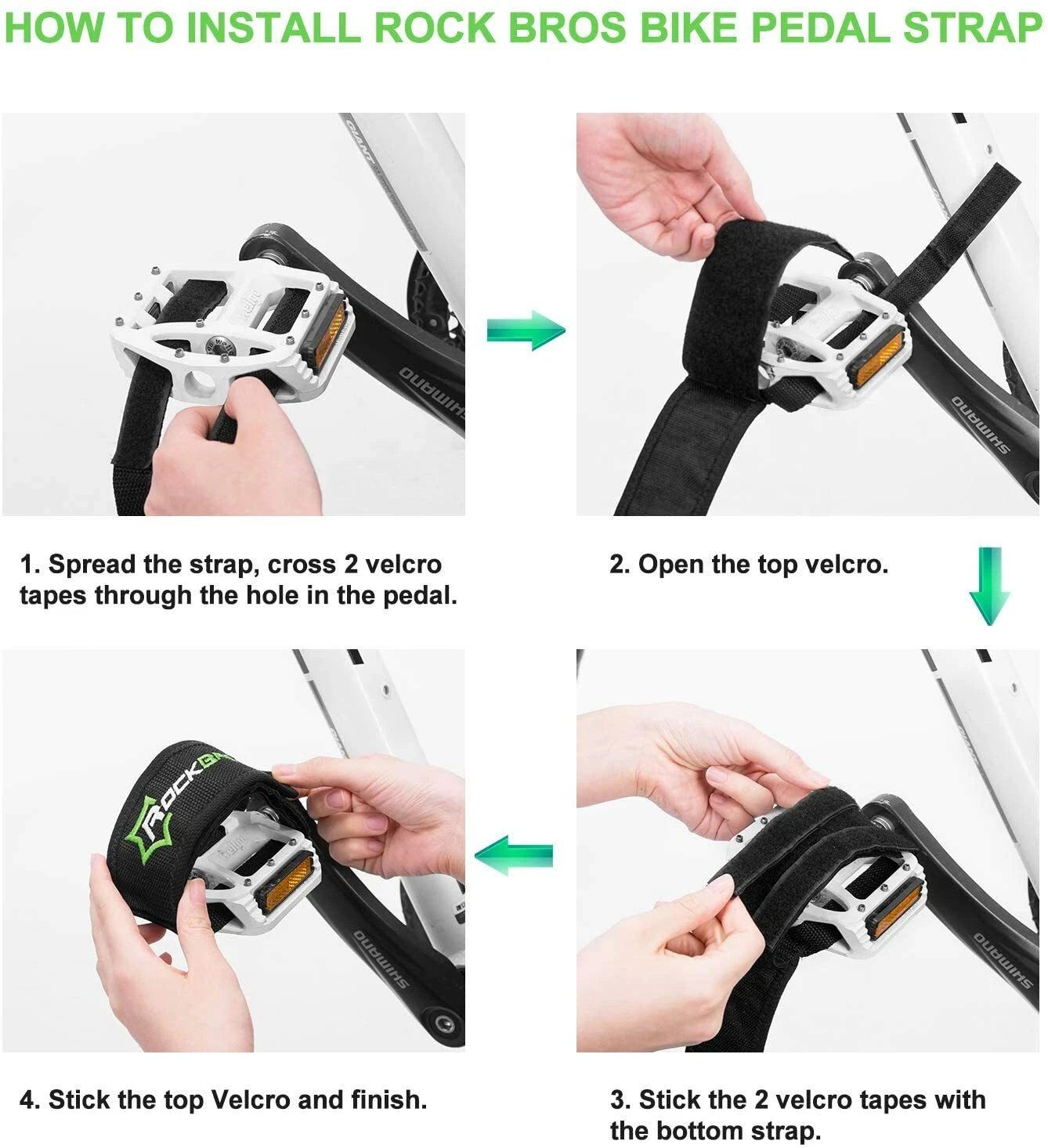 HOW TO INSTALL ROCK BROS BIKE PEDAL STRAP

GIANT

SHIMANO

SHIMANO

1. Spread the strap, cross 2 velcro tapes through the hole in the pedal.

2. Open the top velcro.

ROCKBR

SHIMANO

SHIMANO

4. Stick the top Velcro and finish.

3. Stick the 2 velcro tapes with the bottom strap.