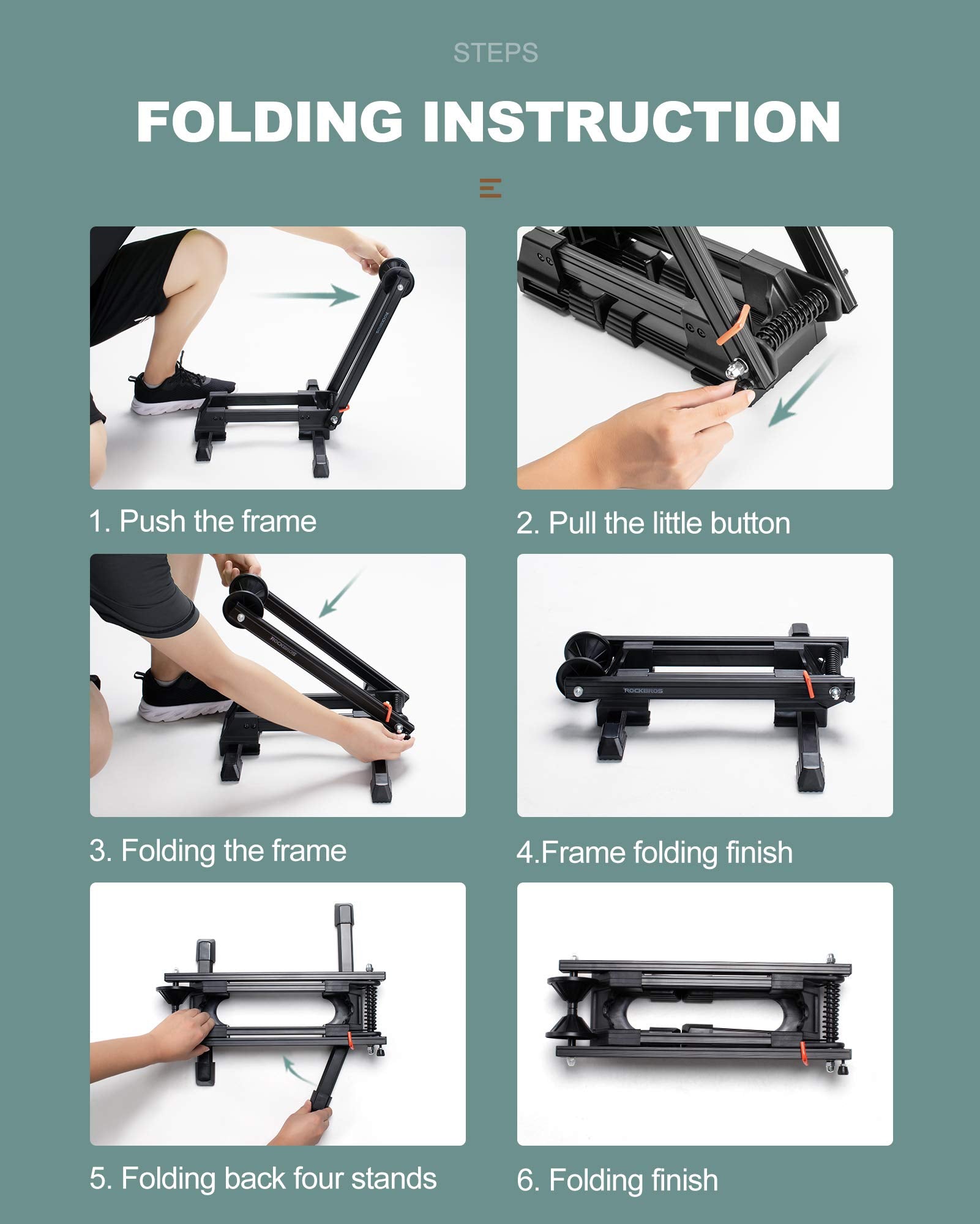 STEPS

FOLDING INSTRUCTION

ROCKBROS

1. Push the frame

2. Pull the little button

ROCKBROS

ROCKBROS

3. Folding the frame

4.Frame folding finish

5. Folding back four stands

6. Folding finish