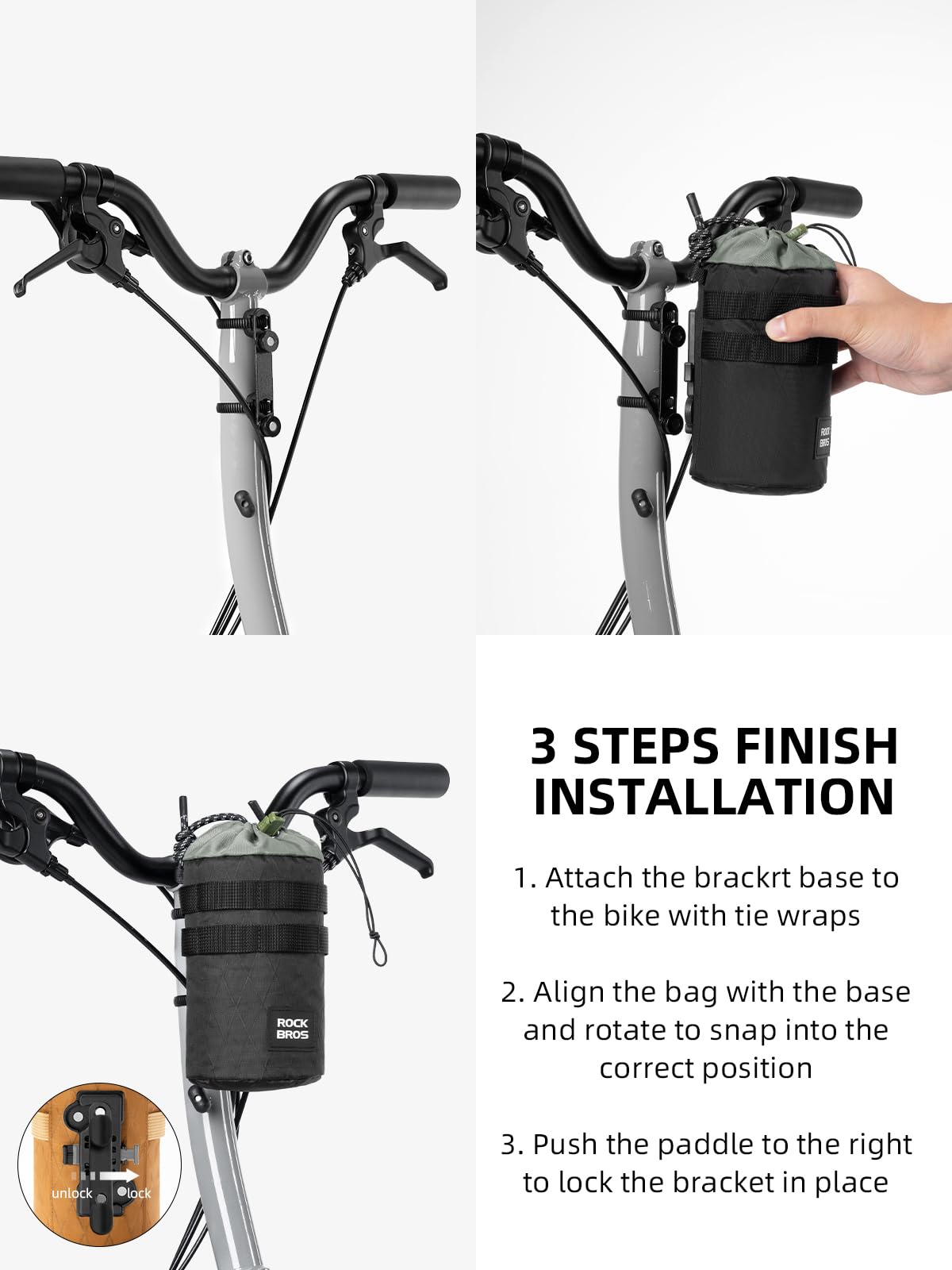 ROCK BROS

ROCK BROS

unlock lock

3 STEPS FINISH INSTALLATION

1. Attach the brackrt base to the bike with tie wraps

2. Align the bag with the base and rotate to snap into the correct position

3. Push the paddle to the right to lock the bracket in place