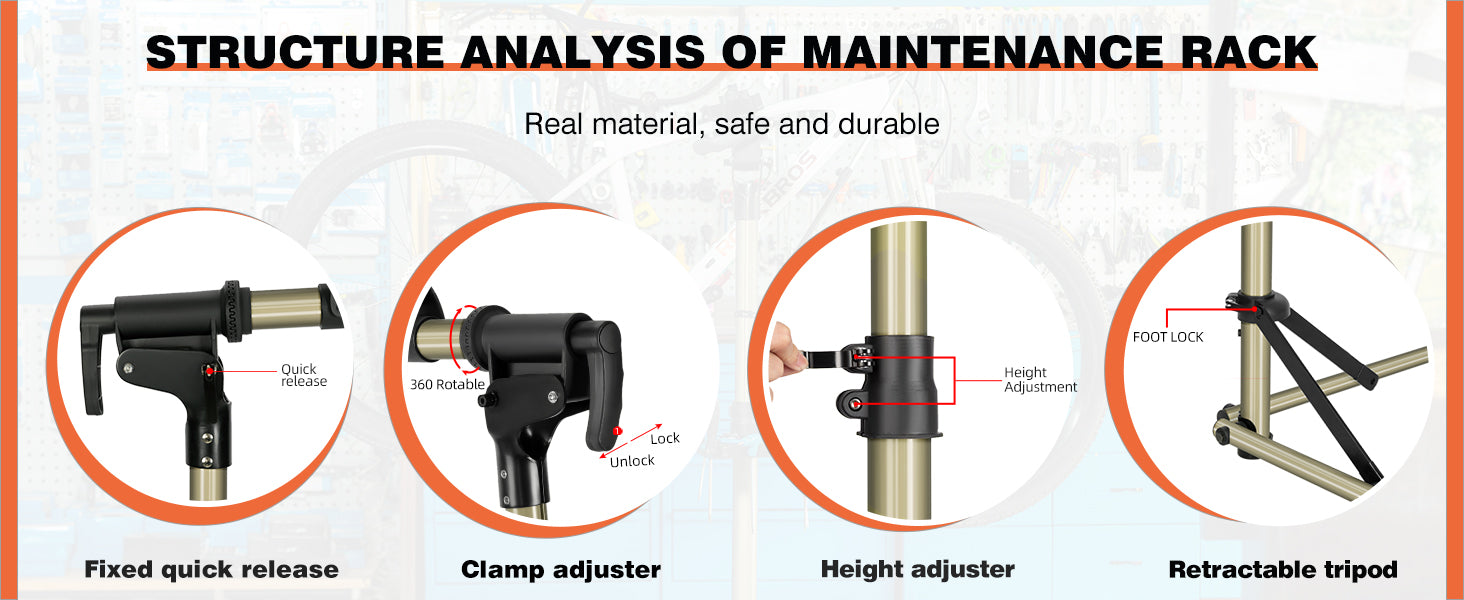 STRUCTURE ANALYSIS OF MAINTENANCE RACK

Real material, safe and durable

Quick release

360 Rotable

Lock

Unlock

Height Adjustment

FOOT LOCK

Fixed quick release

Clamp adjuster

Height adjuster

Retractable tripod