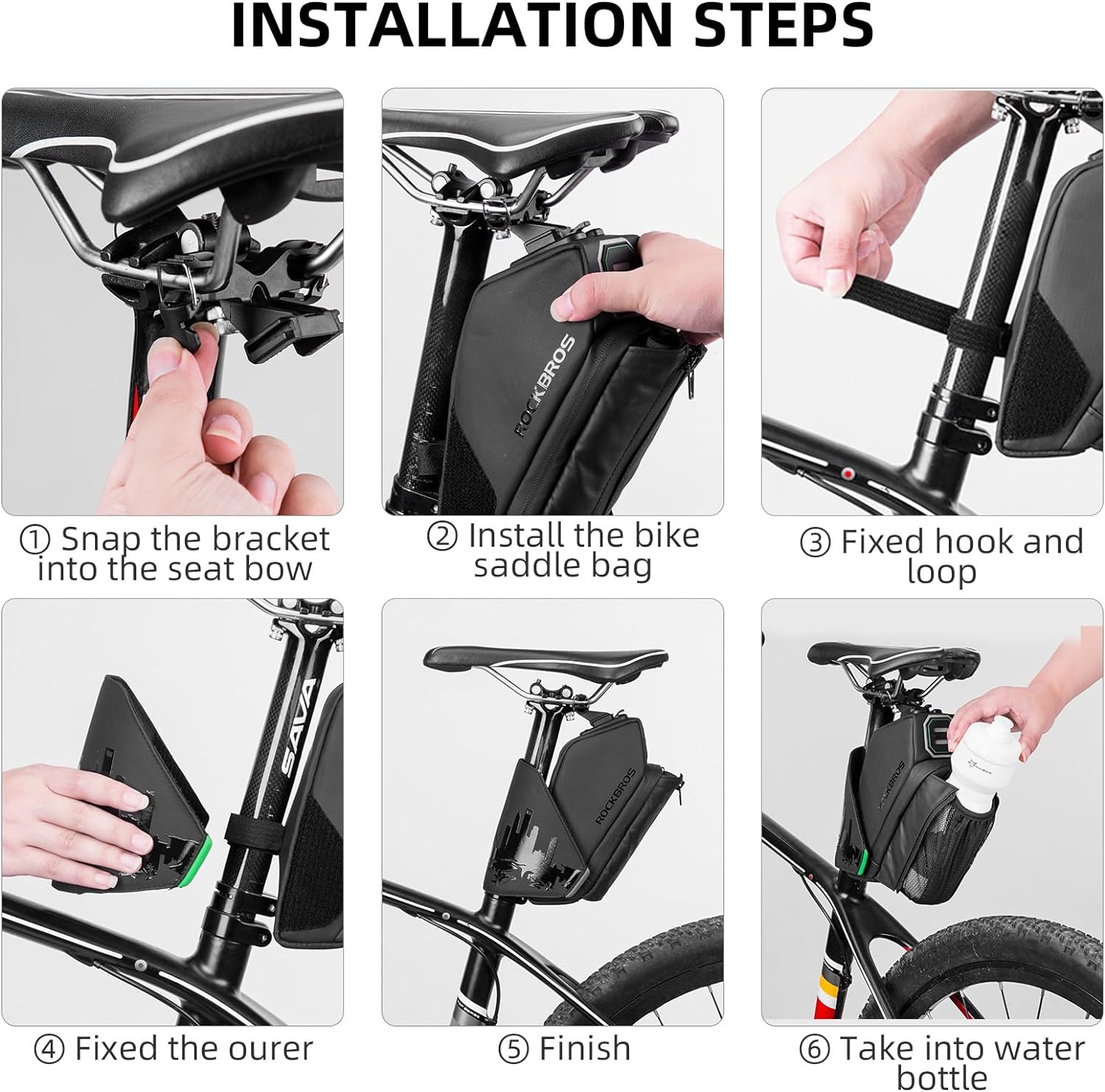 INSTALLATION STEPS

ROCKBROS

① Snap the bracket into the seat bow

② Install the bike saddle bag

③ Fixed hook and loop

SAVA

ROCKBROS

ROCKBROS

④ Fixed the ourer

⑤ Finish

⑥ Take into water bottle