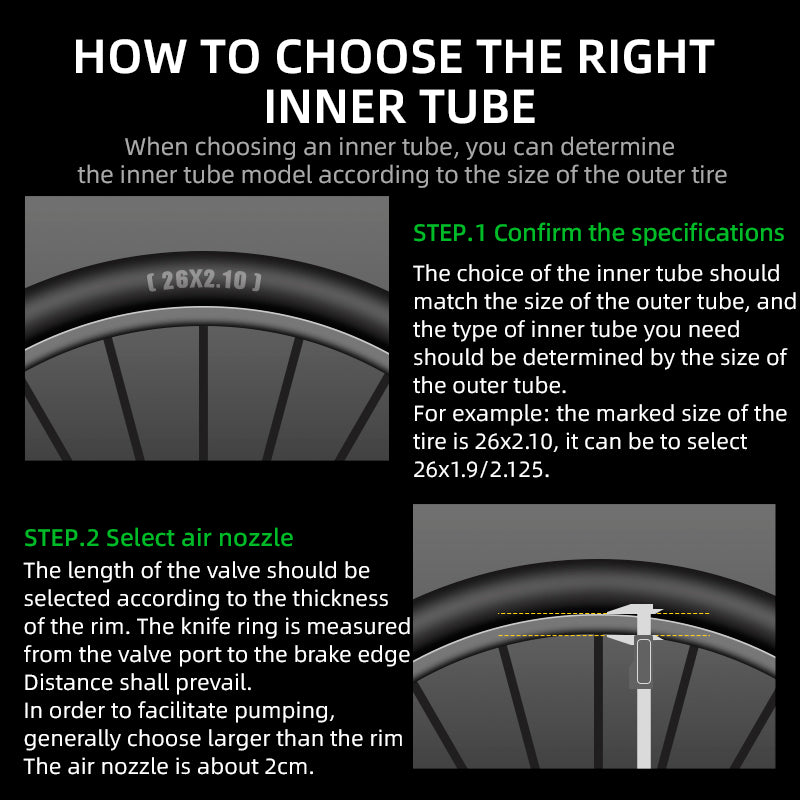 HOW TO CHOOSE THE RIGHT INNER TUBE

When choosing an inner tube, you can determine the inner tube model according to the size of the outer tire

[ 26X2.10 ]

STEP.1 Confirm the specifications

The choice of the inner tube should match the size of the outer tube, and the type of inner tube you need should be determined by the size of the outer tube.
For example: the marked size of the tire is 26x2.10, it can be to select 26x1.9/2.125.

STEP.2 Select air nozzle

The length of the valve should be selected according to the thickness of the rim. The knife ring is measured from the valve port to the brake edge Distance shall prevail.
In order to facilitate pumping, generally choose larger than the rim The air nozzle is about 2cm.