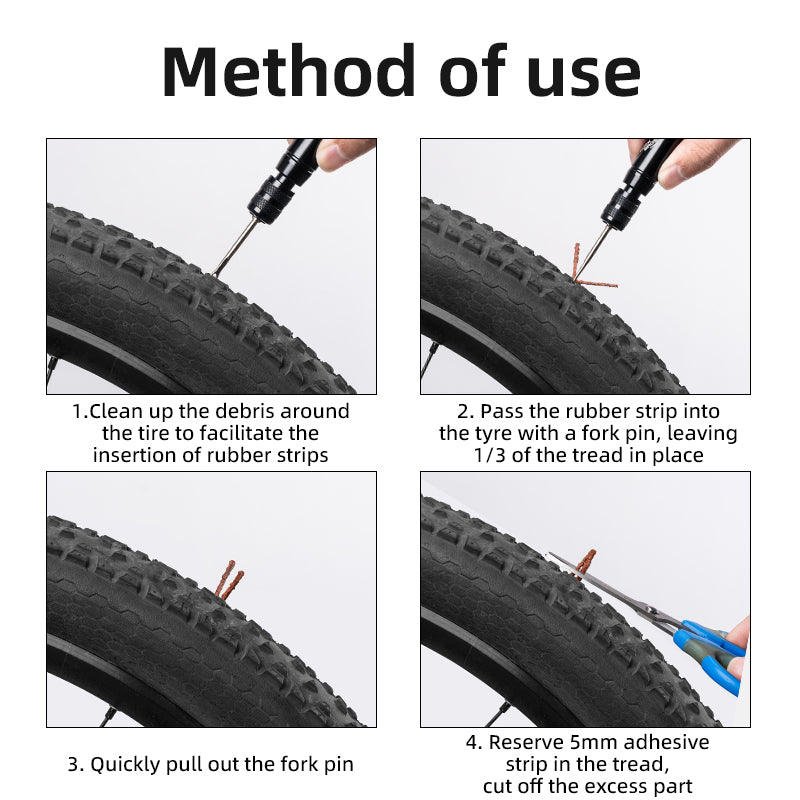 Method of use

1.Clean up the debris around the tire to facilitate the insertion of rubber strips

2. Pass the rubber strip into the tyre with a fork pin, leaving 1/3 of the tread in place

3. Quickly pull out the fork pin

4. Reserve 5mm adhesive strip in the tread, cut off the excess part