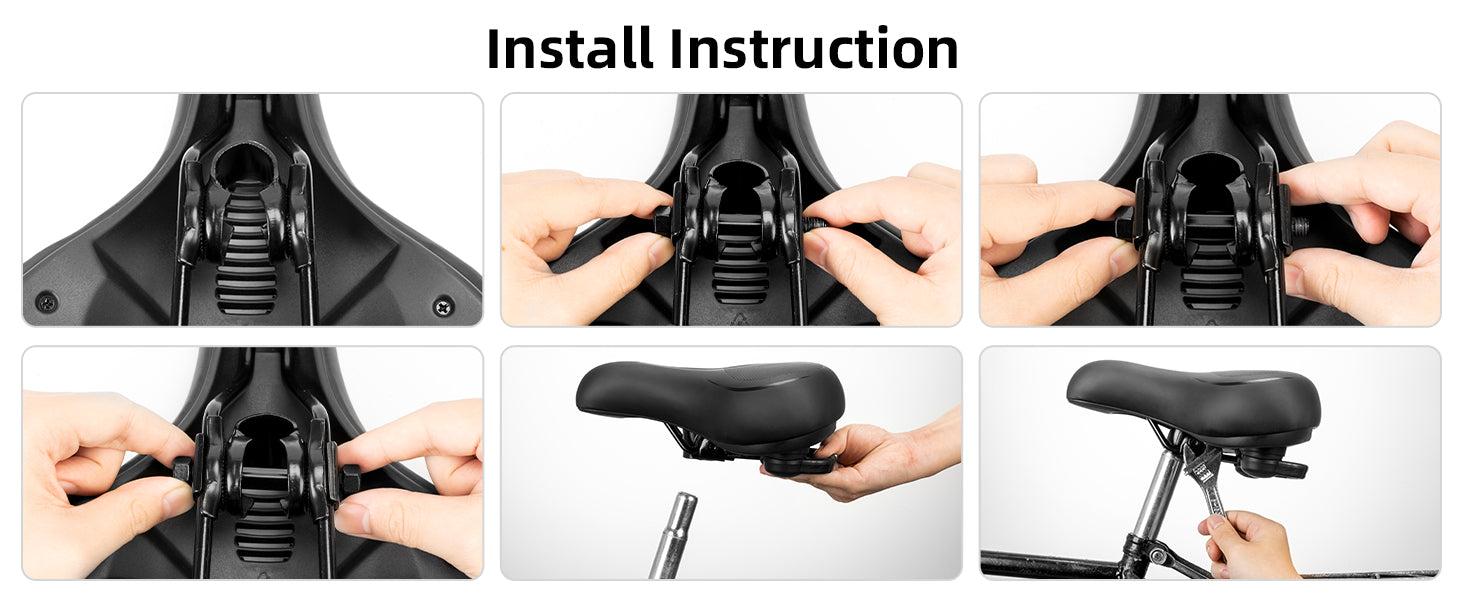 Install Instruction