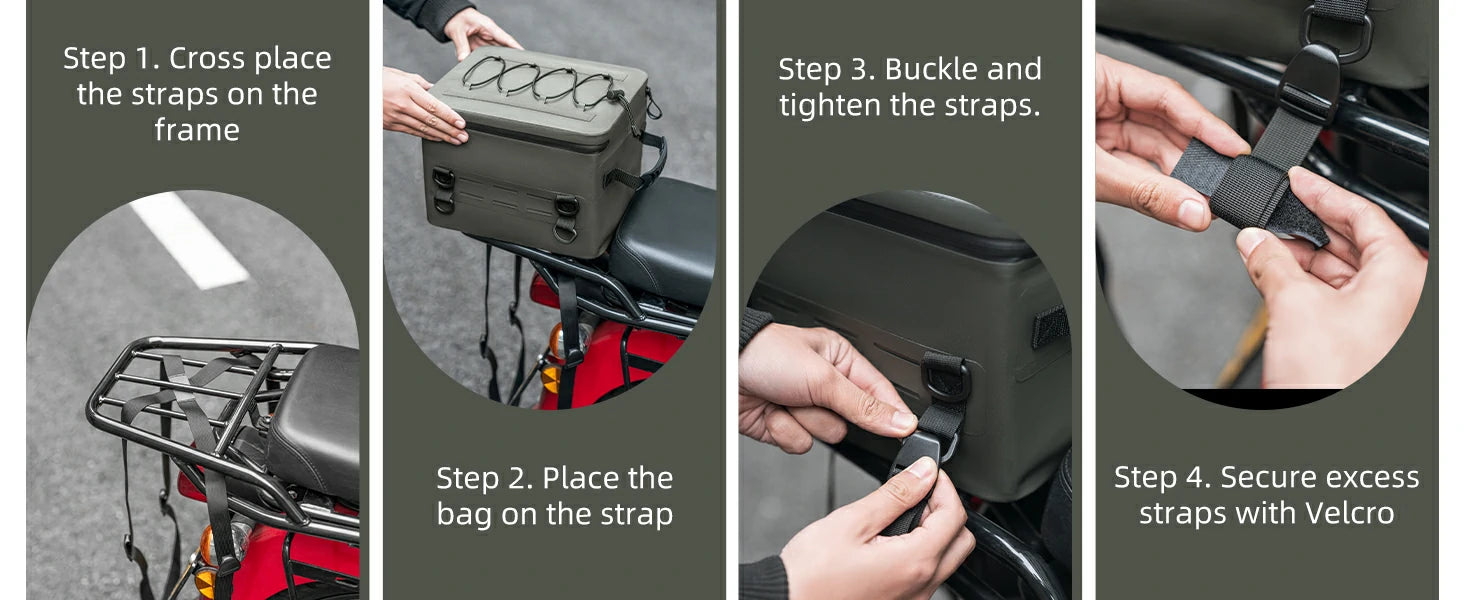 Step 1. Cross place the straps on the frame

Step 2. Place the bag on the strap

Step 3. Buckle and tighten the straps.

Step 4. Secure excess straps with Velcro