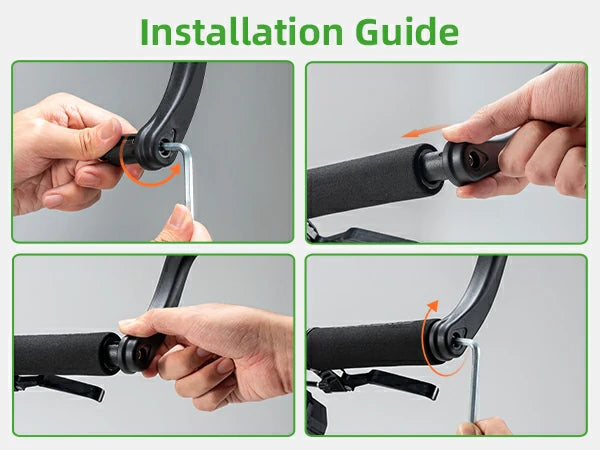 Installation Guide