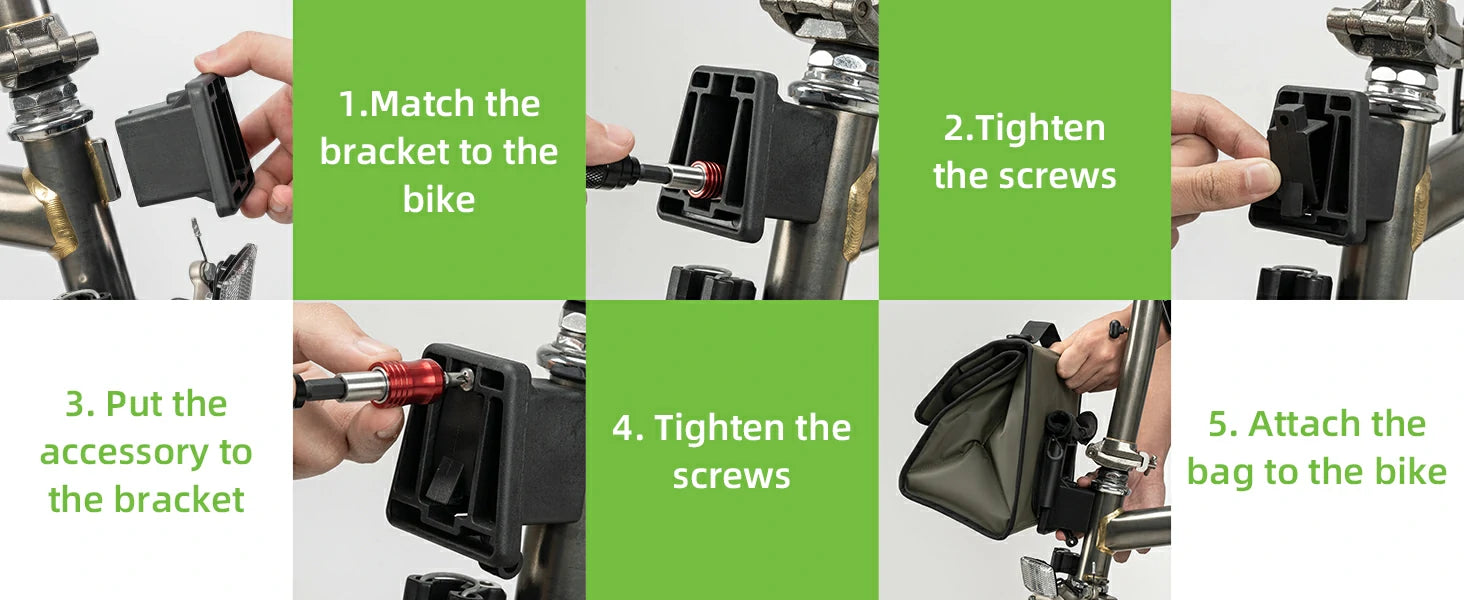 1.Match the bracket to the bike

2.Tighten the screws

3. Put the accessory to the bracket

4. Tighten the screws

5. Attach the bag to the bike